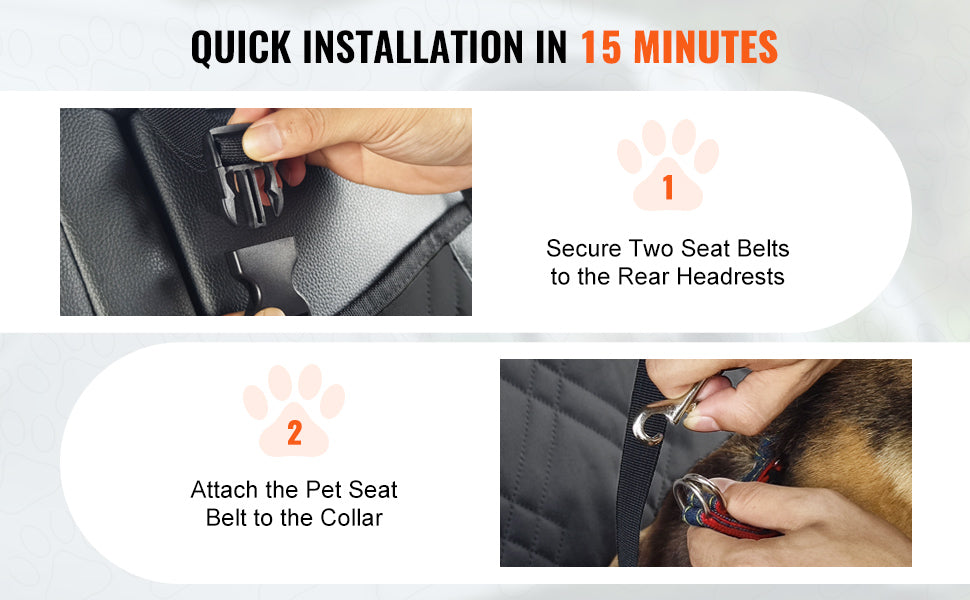 QUICK INSTALLATION IN 15 MINUTES

1

Secure Two Seat Belts to the Rear Headrests

2

Attach the Pet Seat Belt to the Collar