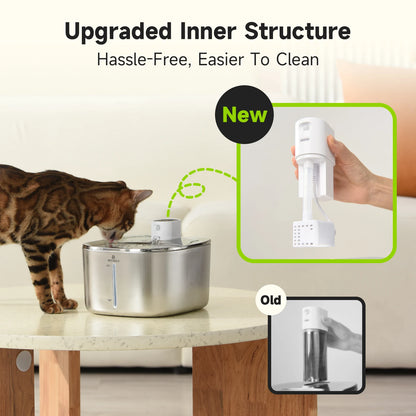 Upgraded Inner Structure
Hassle-Free, Easier To Clean

New

Old