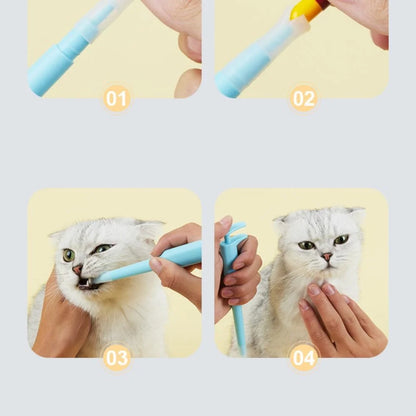 01

02

03

04