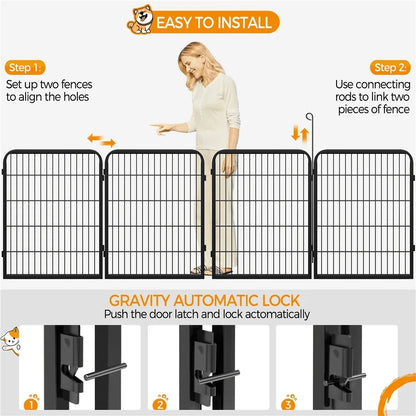 EASY TO INSTALL

Step 1:
Set up two fences to align the holes

Step 2:
Use connecting rods to link two pieces of fence

GRAVITY AUTOMATIC LOCK
Push the door latch and lock actomatically

1

2

3