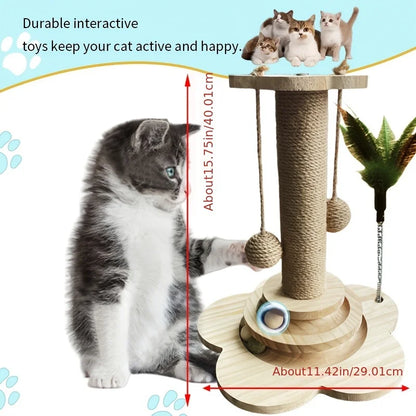 Durable interactive
toys keep your cat active and happy.

About15.75in/40.01cm

About11.42in/29.01cm