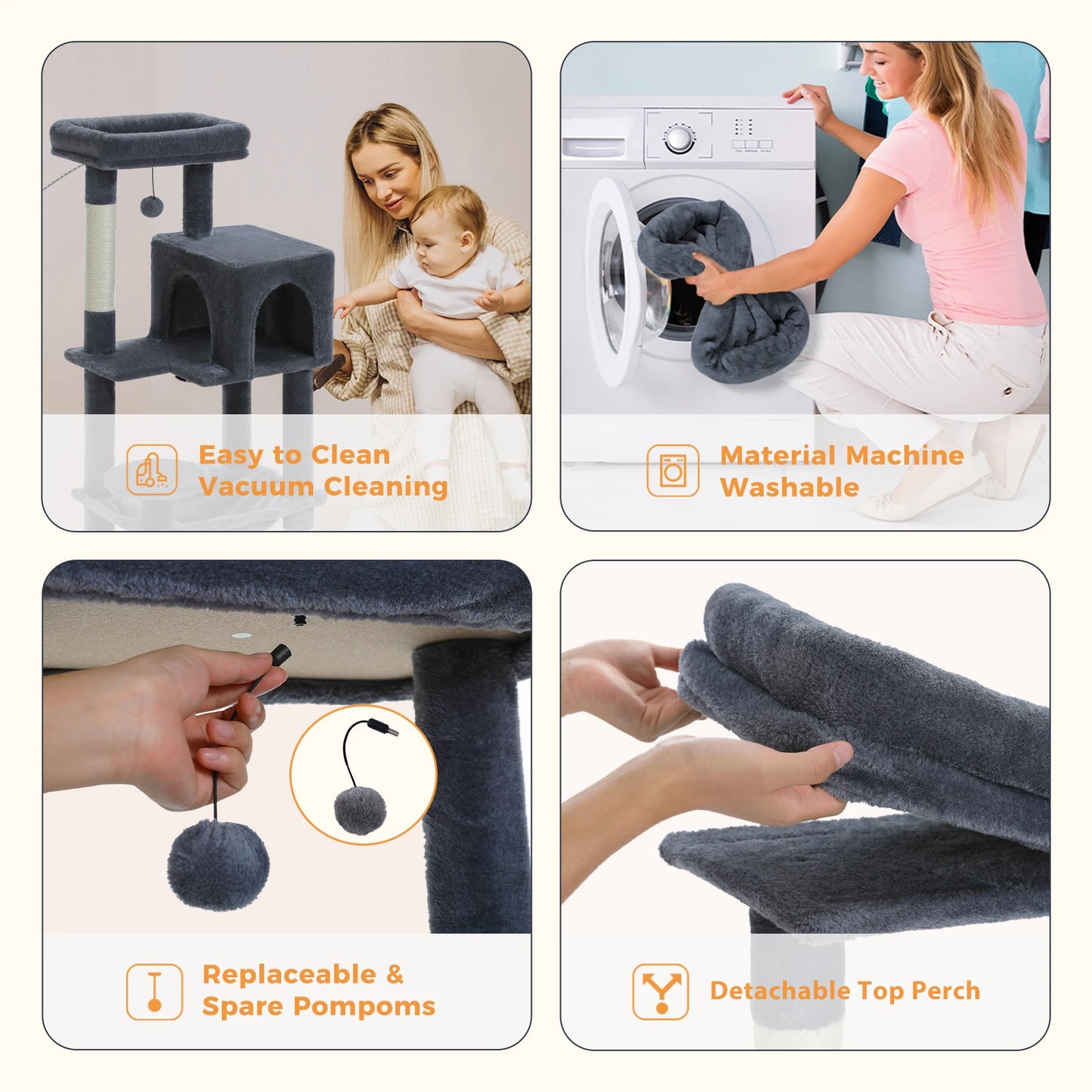 Easy to Clean
Vacuum Cleaning

Material Machine
Washable

Replaceable &
Spare Pompoms

Detachable Top Perch