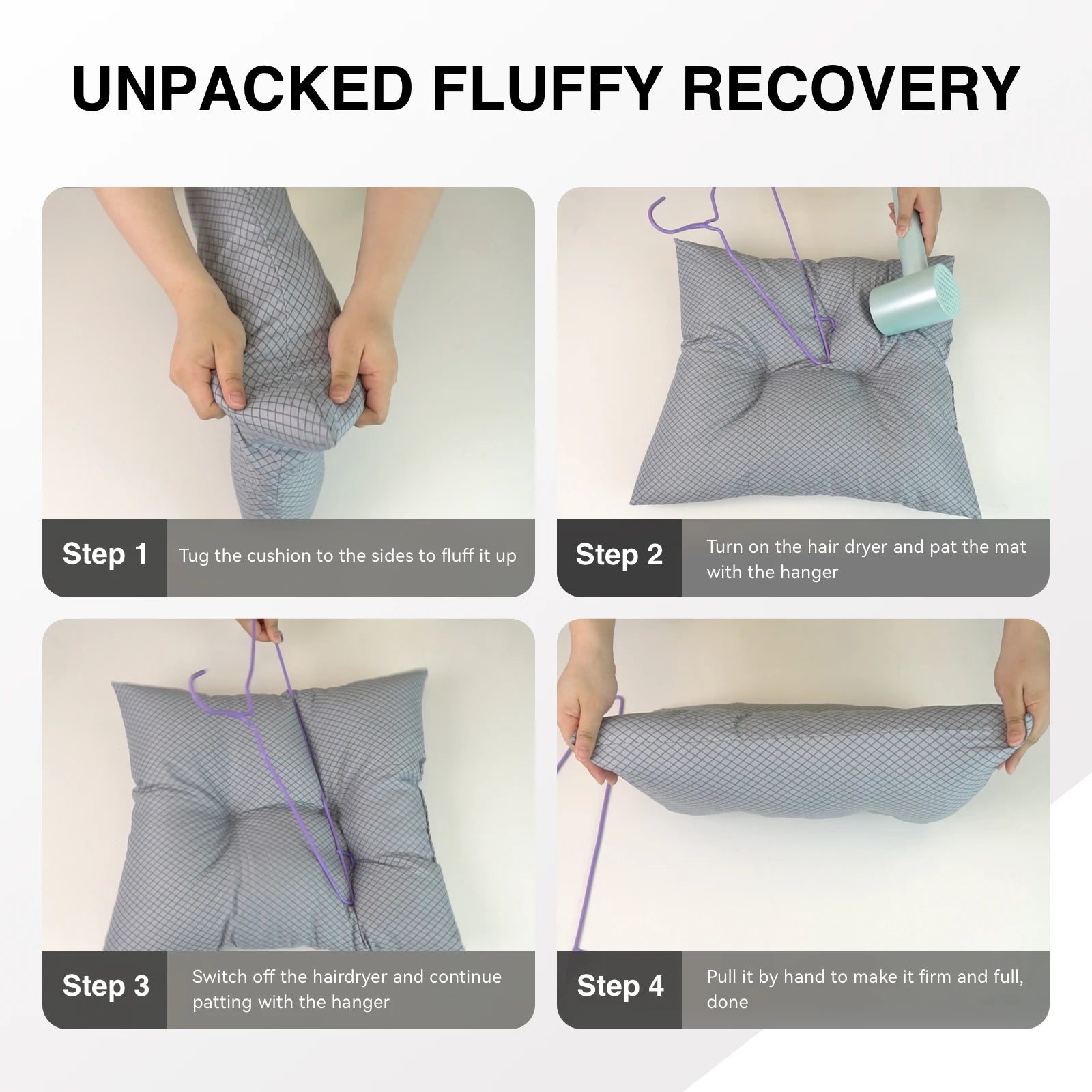 UNPACKED FLUFFY RECOVERY

Step 1
Tug the cushion to the sides to fluff it up

Step 2
Turn on the hair dryer and pat the mat with the hanger

Step 3
Switch off the hairdryer and continue patting with the hanger

Step 4
Pull it by hand to make it firm and full, done