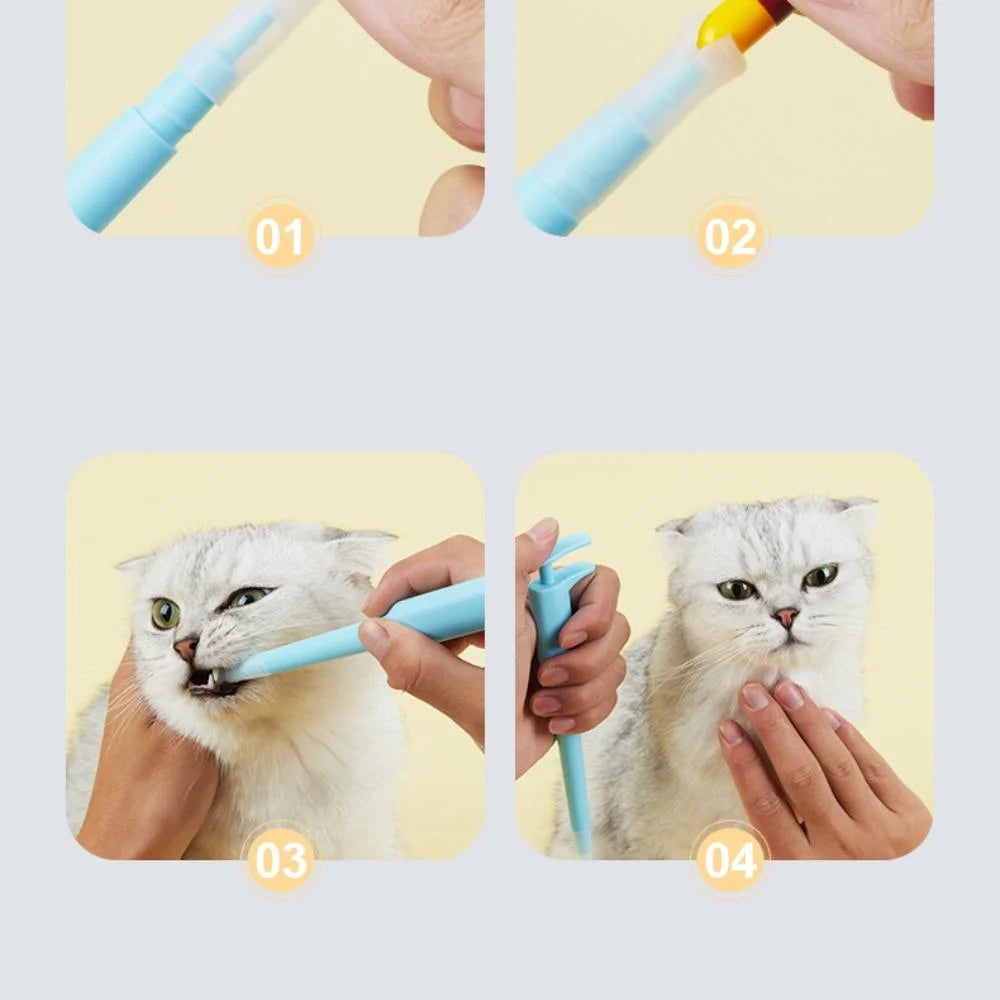 01

02

03

04