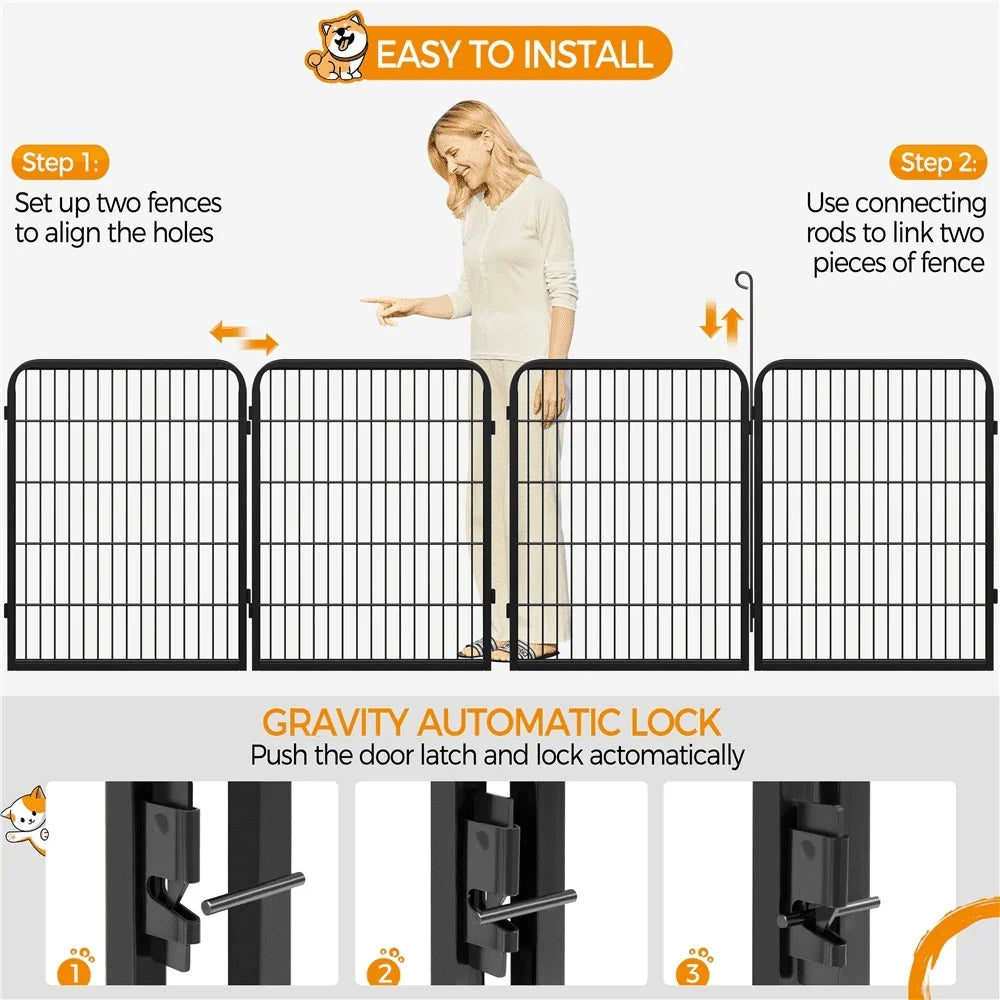 EASY TO INSTALL

Step 1:
Set up two fences to align the holes

Step 2:
Use connecting rods to link two pieces of fence

GRAVITY AUTOMATIC LOCK
Push the door latch and lock actomatically

1

2

3